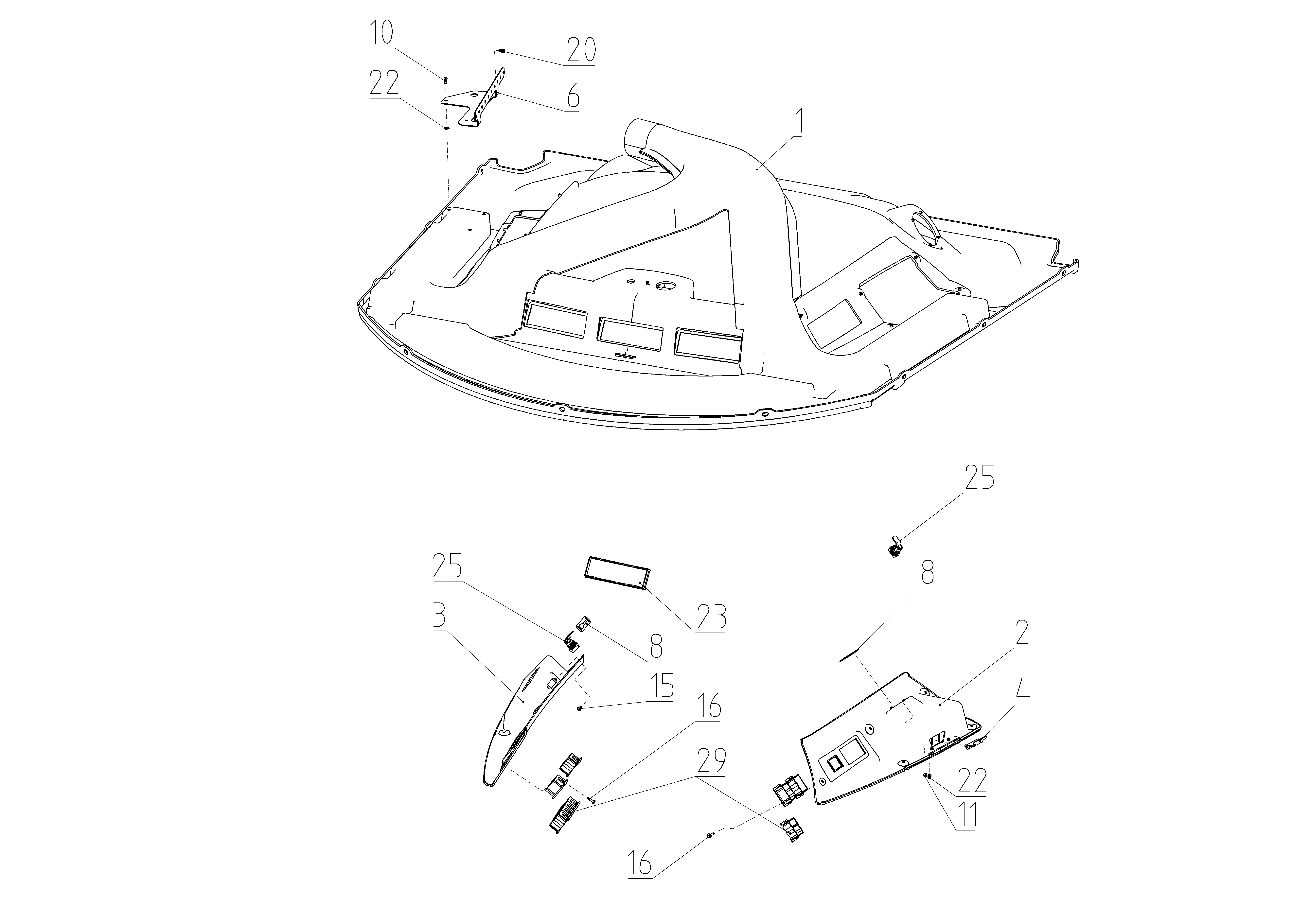 10
20
22
6
1
25
25
23
8
3
8
2
15
4
16
29
22
11
16